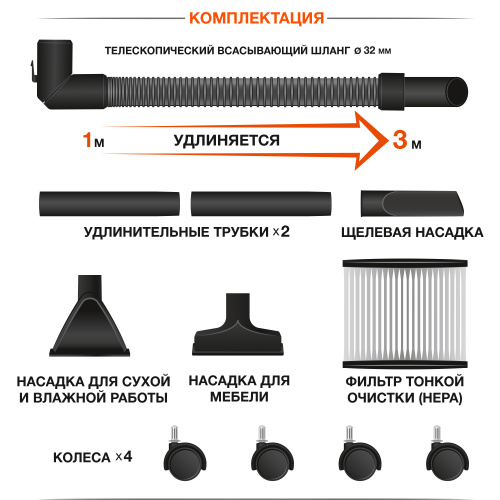 КОМПЛЕКТАЦИЯ

ТЕЛЕСКОПИЧЕСКИЙ ВСАСЫВАЮЩИЙ ШЛАНГ ø 32 мм

1м УДЛИНЯЕТСЯ 3 м

УДЛИНИТЕЛЬНЫЕ ТРУБКИ ×2

ЩЕЛЕВАЯ НАСАДКА

НАСАДКА ДЛЯ СУХОЙ И ВЛАЖНОЙ РАБОТЫ

НАСАДКА ДЛЯ МЕБЕЛИ

ФИЛЬТР ТОНКОЙ ОЧИСТКИ (HEPA)

КОЛЕСА ×4